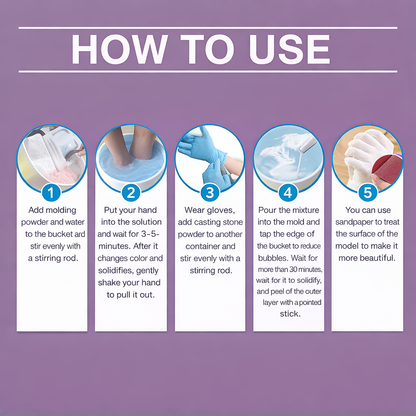 HOW TO USE

1
Add molding powder and water to the bucket ard stir evenly with a stirring rod.

2
Put your hand into the solution and wait for 3-5-minutes. After it changes color and solidifies, gently shake your hand to pull it out.

3
Wear gloves, add casting stone powder to another container and stir evenly with a stirring rod.

4
Pour the mixture into the mold and tap the edge of the bucket to reduce bubbles. Wait for more than 30 minutes, wait for it to solidify, and peel of the outer layer with a pointed stick.

5
You can use sandpaper to treat the surface of the model to make it more beautiful.