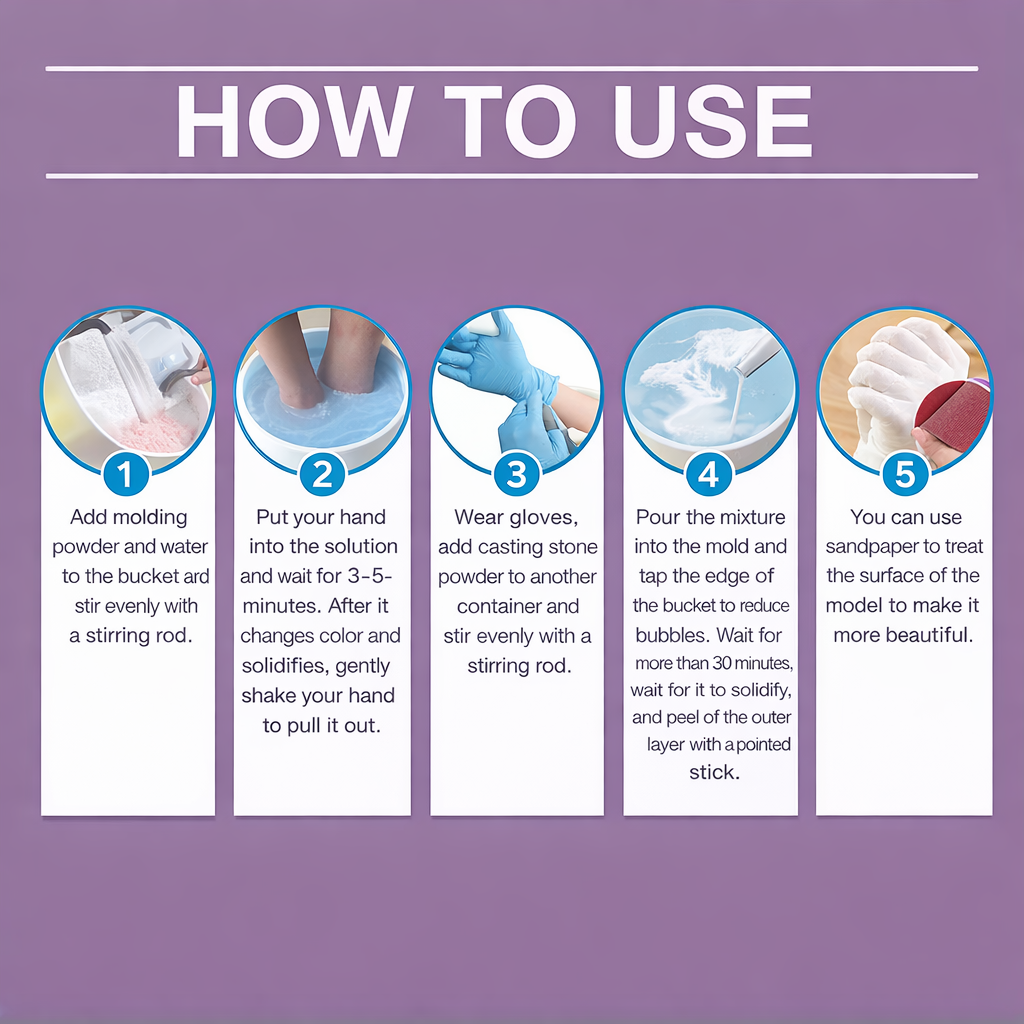 HOW TO USE

1
Add molding powder and water to the bucket ard stir evenly with a stirring rod.

2
Put your hand into the solution and wait for 3-5-minutes. After it changes color and solidifies, gently shake your hand to pull it out.

3
Wear gloves, add casting stone powder to another container and stir evenly with a stirring rod.

4
Pour the mixture into the mold and tap the edge of the bucket to reduce bubbles. Wait for more than 30 minutes, wait for it to solidify, and peel of the outer layer with a pointed stick.

5
You can use sandpaper to treat the surface of the model to make it more beautiful.